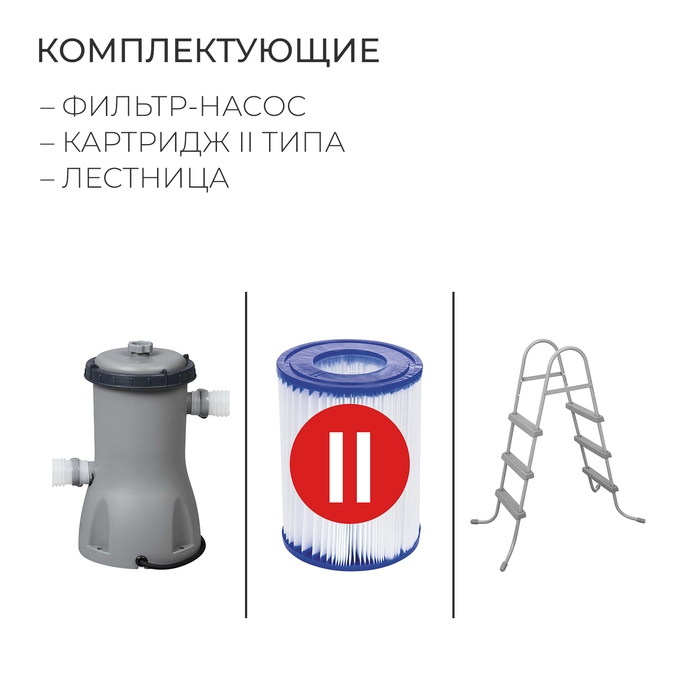 КОМПЛЕКТУЮЩИЕ

– ФИЛЬТР-НАСОС
– КАРТРИДЖ II ТИПА
– ЛЕСТНИЦА

II