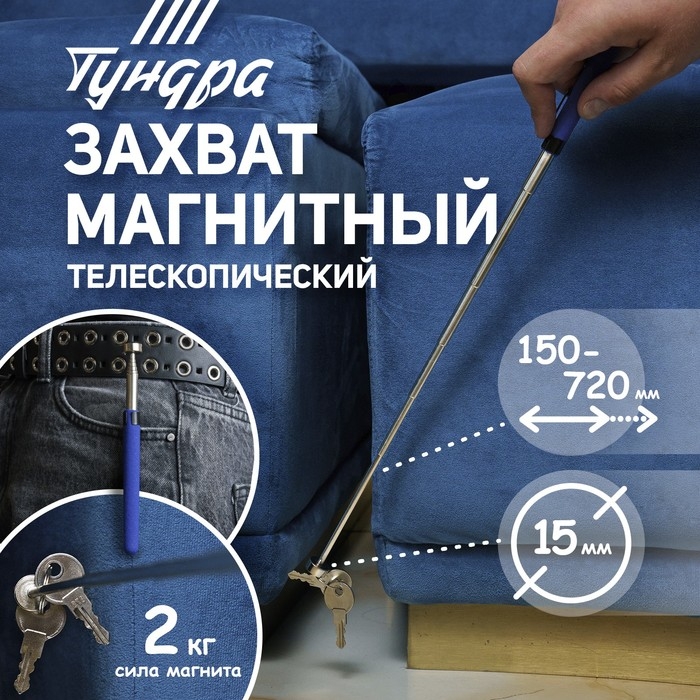 Тундра

ЗАХВАТ МАГНИТНЫЙ

ТЕЛЕСКОПИЧЕСКИЙ

150-720 мм

15 мм

2 кг

сила магнита