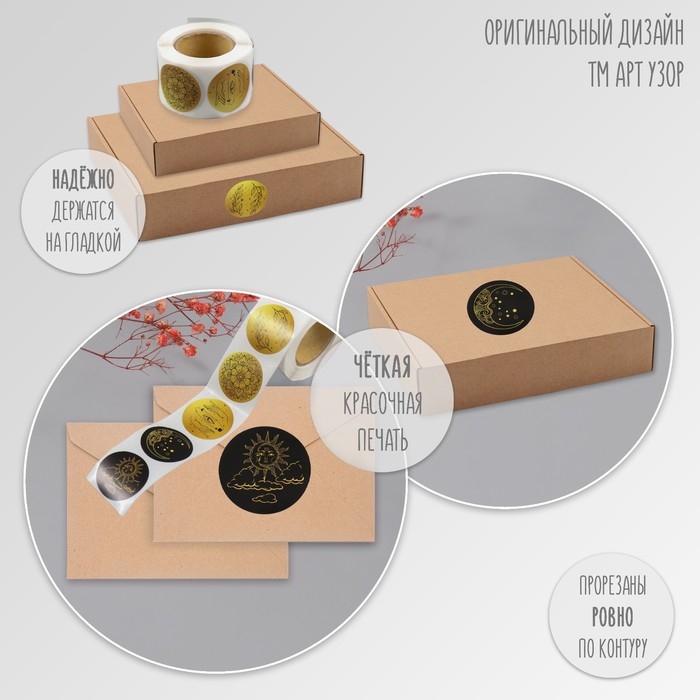 ОРИГИНАЛЬНЫЙ ДИЗАЙН
ТМ АРТ УЗОР

НАДЁЖНО
ДЕРЖАТСЯ
НА ГЛАДКОЙ

ЧЁТКАЯ
КРАСОЧНАЯ
ПЕЧАТЬ

ПРОРЕЗАНЫ
РОВНО
ПО КОНТУРУ