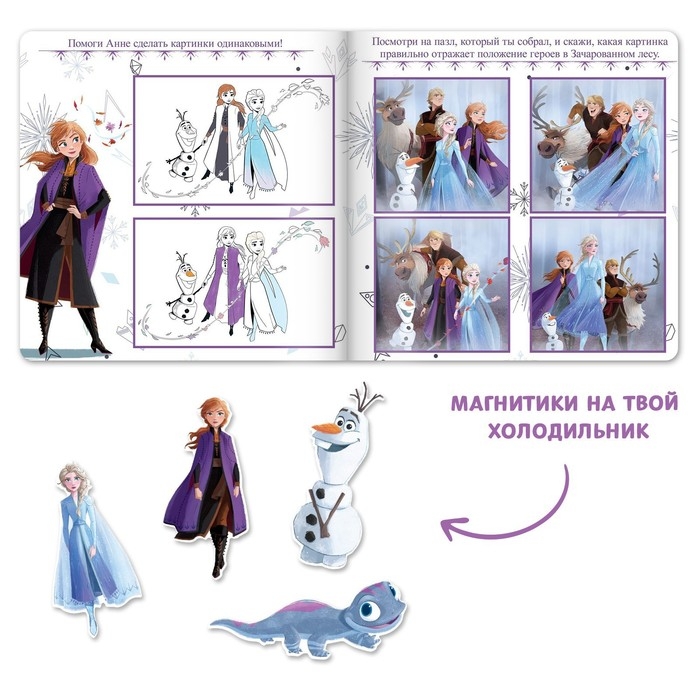 Помоги Анне сделать картинки одинаковыми!

Посмотри на пазл, который ты собрал, и скажи, какая картинка правильно отражает положение героев в Зачарованном лесу.

МАГНИТИКИ НА ТВОЙ ХОЛОДИЛЬНИК