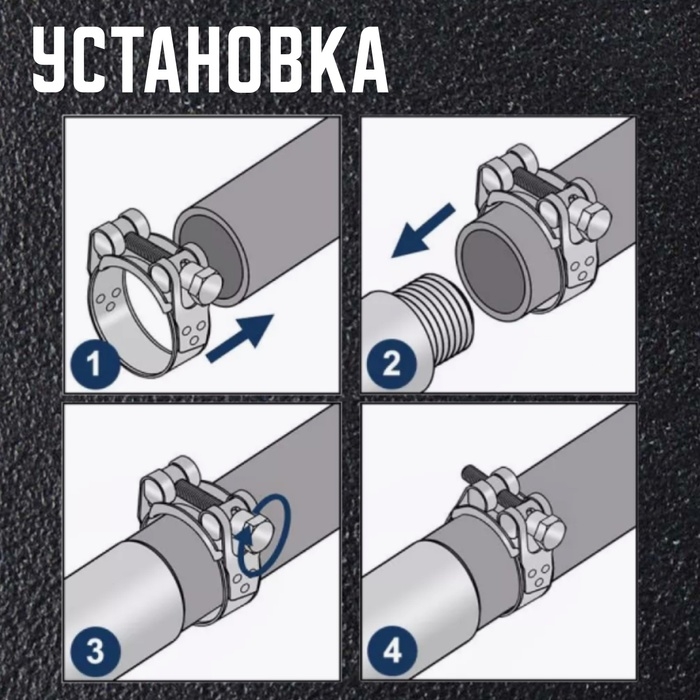 УСТАНОВКА

1

2

3

4