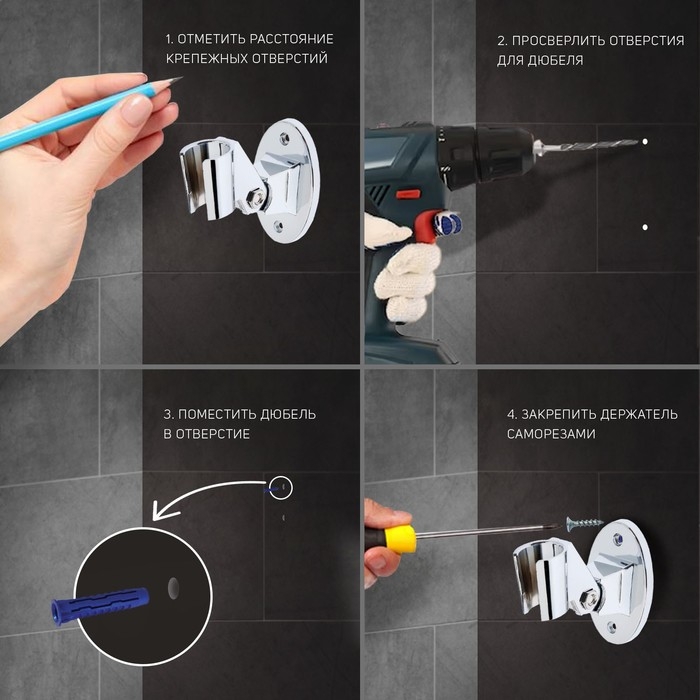 1. ОТМЕТИТЬ РАССТОЯНИЕ КРЕПЕЖНЫХ ОТВЕРСТИЙ

2. ПРОСВЕРЛИТЬ ОТВЕРСТИЯ ДЛЯ ДЮБЕЛЯ

3. ПОМЕСТИТЬ ДЮБЕЛЬ В ОТВЕРСТИЕ

4. ЗАКРЕПИТЬ ДЕРЖАТЕЛЬ САМОРЕЗАМИ