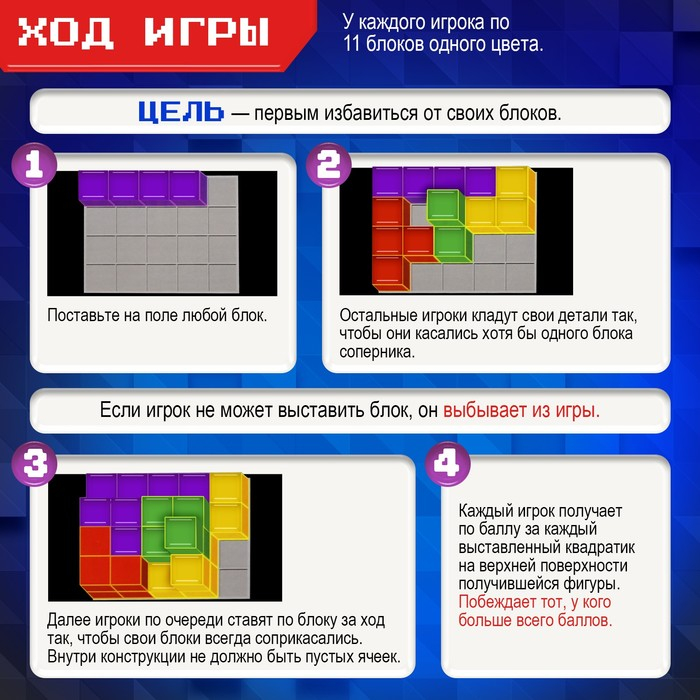 ХОД ИГРЫ

У каждого игрока по 11 блоков одного цвета.

ЦЕЛЬ — первым избавиться от своих блоков.

1

Поставьте на поле любой блок.

2

Остальные игроки кладут свои детали так, чтобы они касались хотя бы одного блока соперника.

Если игрок не может выставить блок, он выбывает из игры.

3

Далее игроки по очереди ставят по блоку за ход так, чтобы свои блоки всегда соприкасались. Внутри конструкции не должно быть пустых ячеек.

4

Каждый игрок получает по баллу за каждый выставленный квадратик на верхней поверхности получившейся фигуры. Побеждает тот, у кого больше всего баллов.