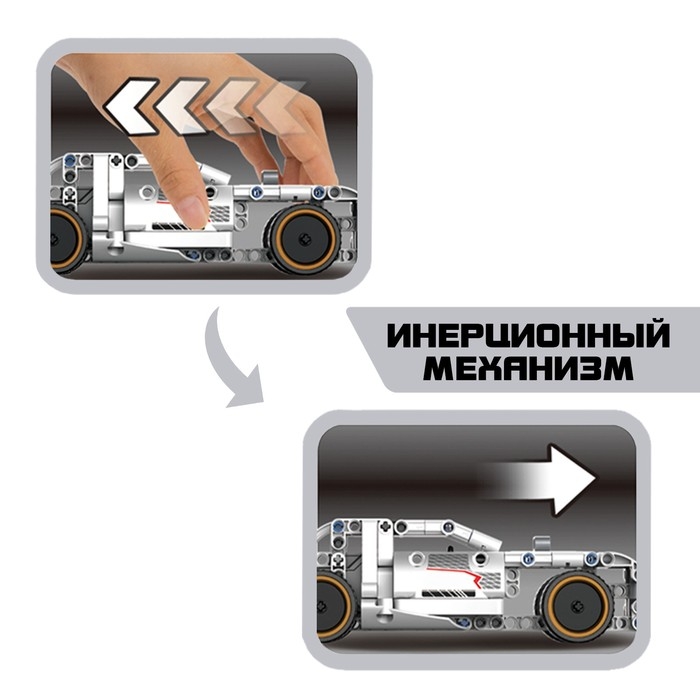 ИНЕРЦИОННЫЙ МЕХАНИЗМ