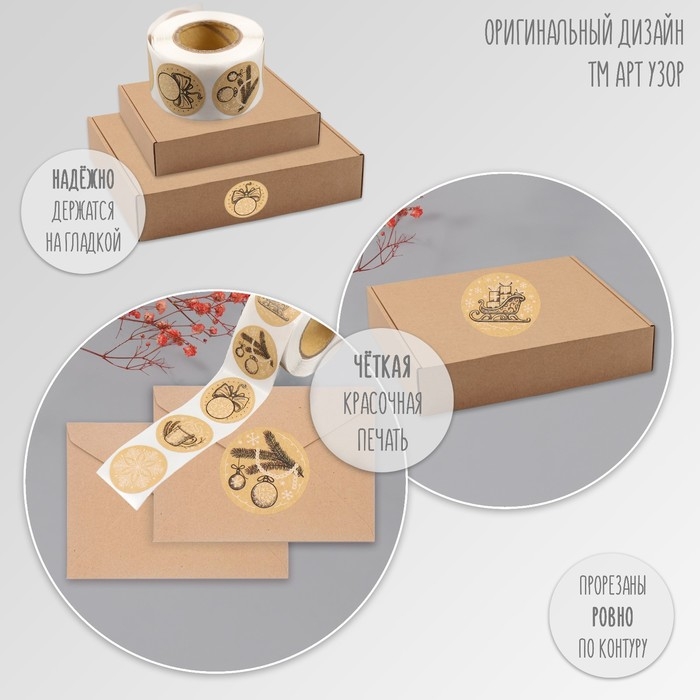 ОРИГИНАЛЬНЫЙ ДИЗАЙН
ТМ АРТ УЗОР

НАДЁЖНО
ДЕРЖАТСЯ
НА ГЛАДКОЙ

ЧЁТКАЯ
КРАСОЧНАЯ
ПЕЧАТЬ

ПРОРЕЗАНЫ
РОВНО
ПО КОНТУРУ