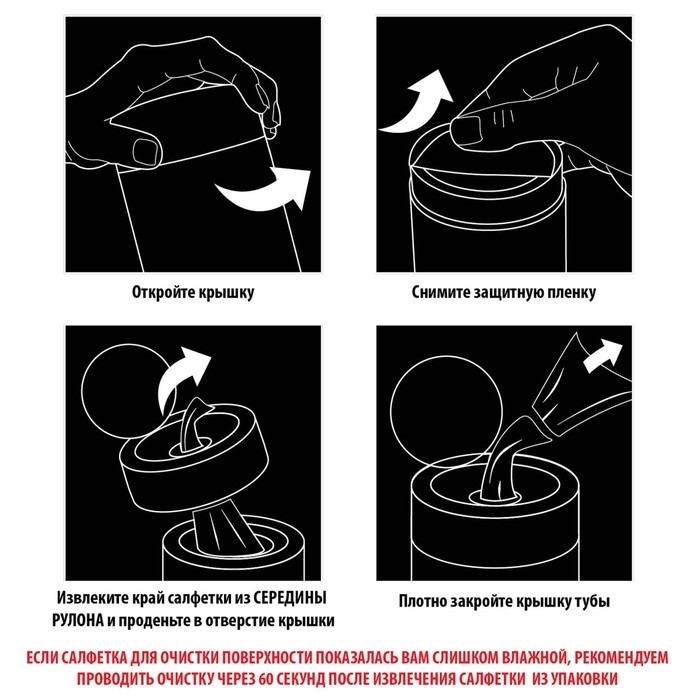 Откройте крышку

Снимите защитную пленку

Извлеките край салфетки из СЕРЕДИНЫ РУЛОНА и проденьте в отверстие крышки

Плотно закройте крышку тубы

ЕСЛИ САЛФЕТКА ДЛЯ ОЧИСТКИ ПОВЕРХНОСТИ ПОКАЗАЛАСЬ ВАМ СЛИШКОМ ВЛАЖНОЙ, РЕКОМЕНДУЕМ ПРОВОДИТЬ ОЧИСТКУ ЧЕРЕЗ 60 СЕКУНД ПОСЛЕ ИЗВЛЕЧЕНИЯ САЛФЕТКИ ИЗ УПАКОВКИ