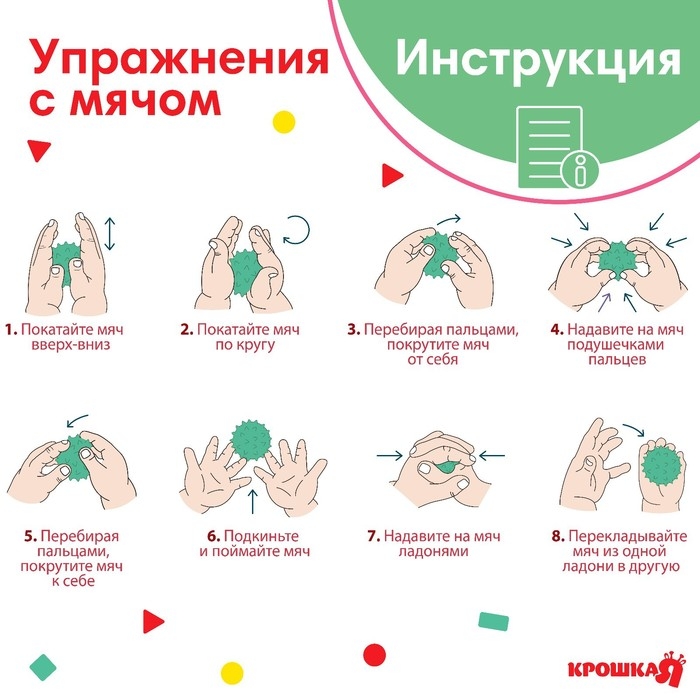 Упражнения с мячом

Инструкция

1. Покатайте мяч вверх-вниз

2. Покатайте мяч по кругу

3. Перебирая пальцами, покрутите мяч от себя

4. Надавите на мяч подушечками пальцев

5. Перебирая пальцами, покрутите мяч к себе

6. Подкиньте и поймайте мяч

7. Надавите на мяч ладонями

8. Перекладывайте мяч из одной ладони в другую

КРОШКА Я