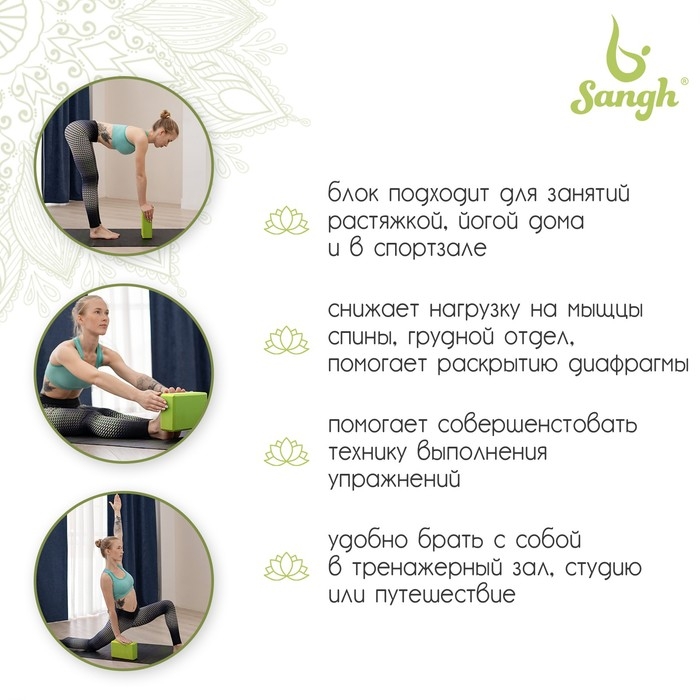 Sangh®

блок подходит для занятий растяжкой, йогой дома и в спортзале

снижает нагрузку на мышцы спины, грудной отдел, помогает раскрытию диафрагмы

помогает совершенствовать технику выполнения упражнений

удобно брать с собой в тренажерный зал, студию или путешествие