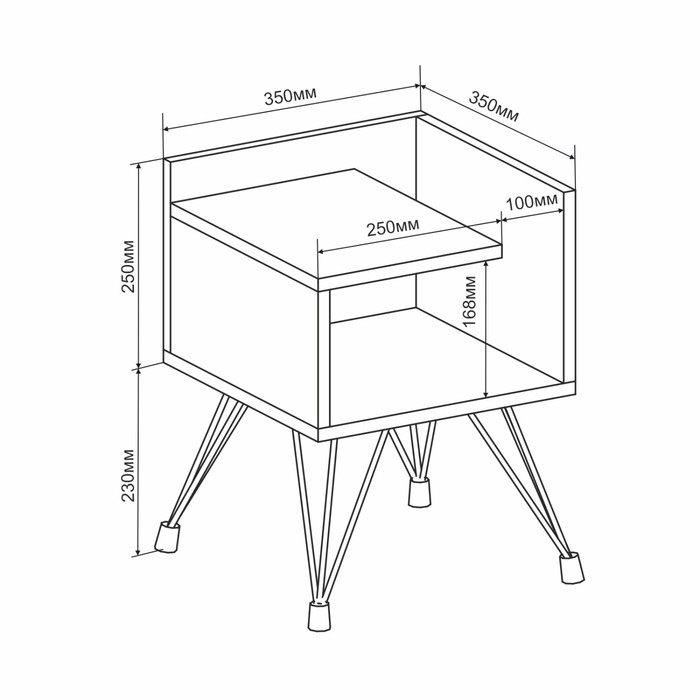 350мм
350мм
100мм
250мм
250мм
168мм
230мм