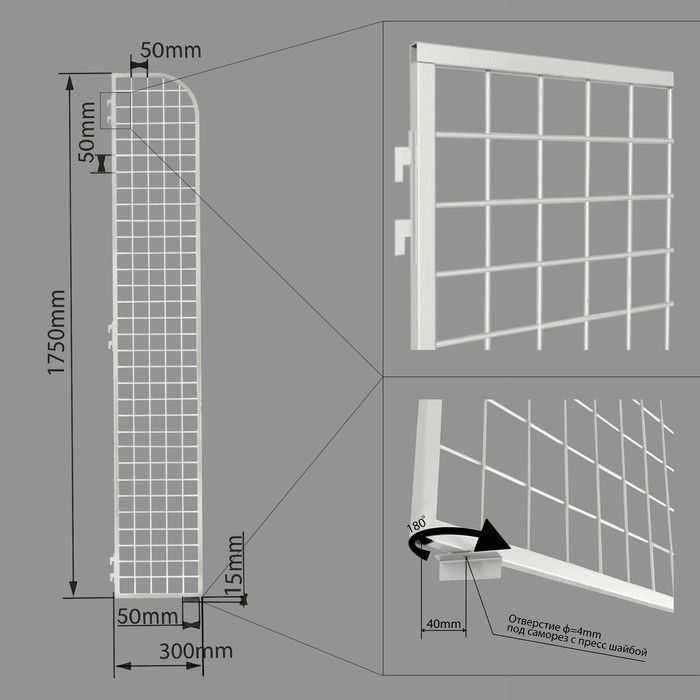 50mm
50mm
1750mm
15mm
50mm
300mm
180°
40mm
Отверстие ф=4mm
под саморез с пресс шайбой