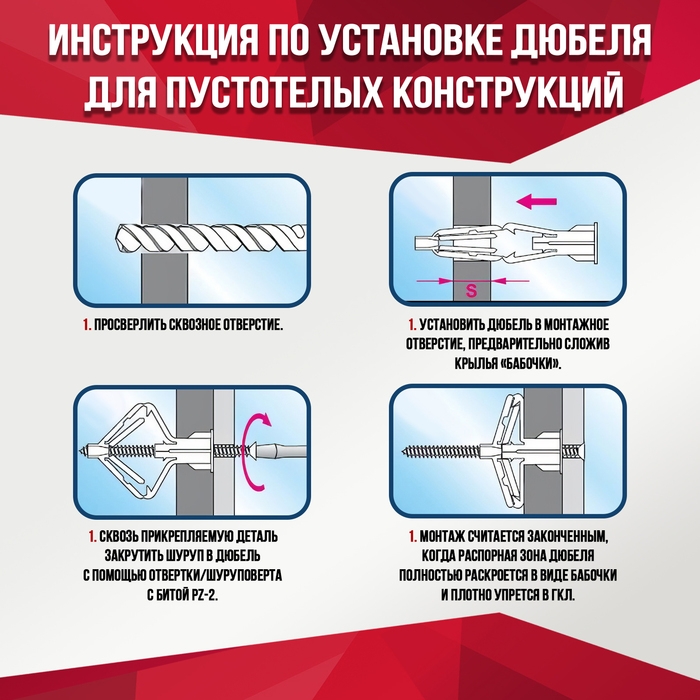 ИНСТРУКЦИЯ ПО УСТАНОВКЕ ДЮБЕЛЯ ДЛЯ ПУСТОТЕЛЫХ КОНСТРУКЦИЙ

1. ПРОСВЕРЛИТЬ СКВОЗНОЕ ОТВЕРСТИЕ.

S

1. УСТАНОВИТЬ ДЮБЕЛЬ В МОНТАЖНОЕ ОТВЕРСТИЕ, ПРЕДВАРИТЕЛЬНО СЛОЖИВ КРЫЛЬЯ «БАБОЧКИ».

1. СКВОЗЬ ПРИКРЕПЛЯЕМУЮ ДЕТАЛЬ ЗАКРУТИТЬ ШУРУП В ДЮБЕЛЬ С ПОМОЩЬЮ ОТВЕРТКИ/ШУРУПОВЕРТА С БИТОЙ PZ-2.

1. МОНТАЖ СЧИТАЕТСЯ ЗАКОНЧЕННЫМ, КОГДА РАСПОРНАЯ ЗОНА ДЮБЕЛЯ ПОЛНОСТЬЮ РАСКРОЕТСЯ В ВИДЕ БАБОЧКИ И ПЛОТНО УПРЕТСЯ В ГКЛ.