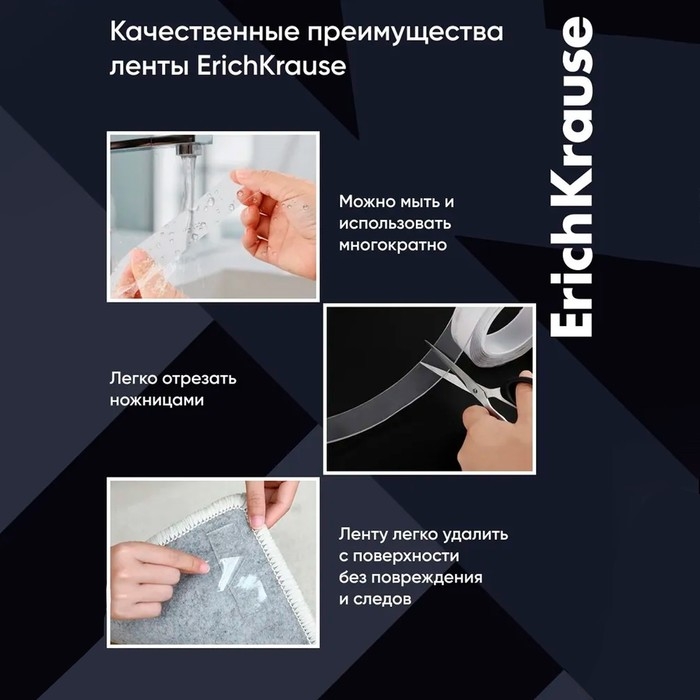 Качественные преимущества ленты ErichKrause

ErichKrause

Можно мыть и использовать многократно

Легко отрезать ножницами

Ленту легко удалить с поверхности без повреждения и следов