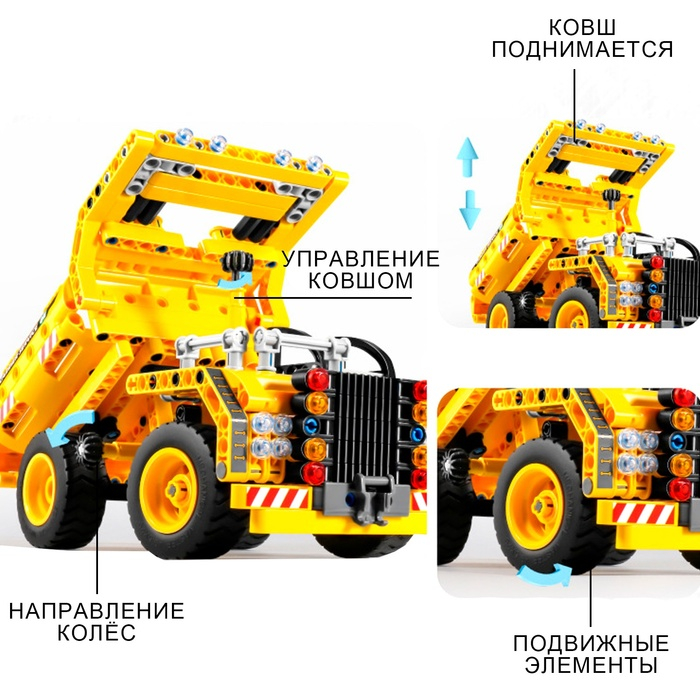 КОВШ ПОДНИМАЕТСЯ

УПРАВЛЕНИЕ КОВШОМ

НАПРАВЛЕНИЕ КОЛЁС

ПОДВИЖНЫЕ ЭЛЕМЕНТЫ