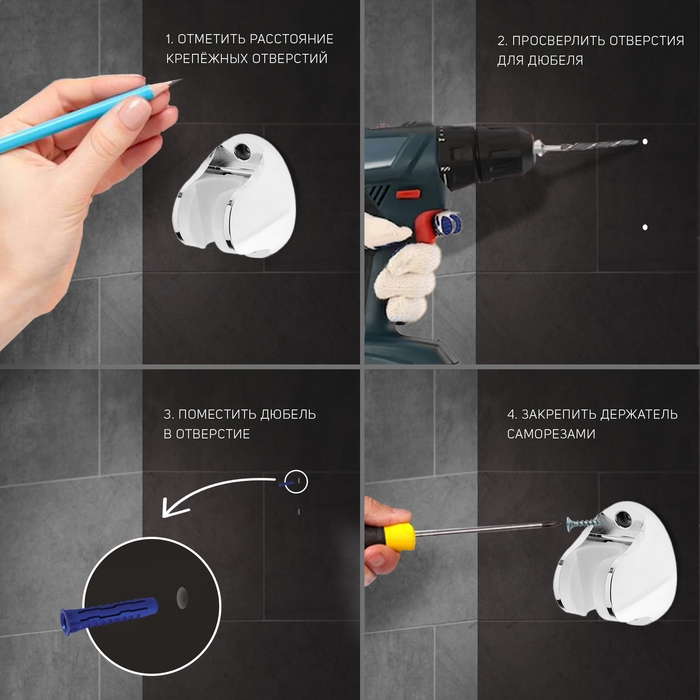 1. ОТМЕТИТЬ РАССТОЯНИЕ КРЕПЁЖНЫХ ОТВЕРСТИЙ

2. ПРОСВЕРЛИТЬ ОТВЕРСТИЯ ДЛЯ ДЮБЕЛЯ

3. ПОМЕСТИТЬ ДЮБЕЛЬ В ОТВЕРСТИЕ

4. ЗАКРЕПИТЬ ДЕРЖАТЕЛЬ САМОРЕЗАМИ