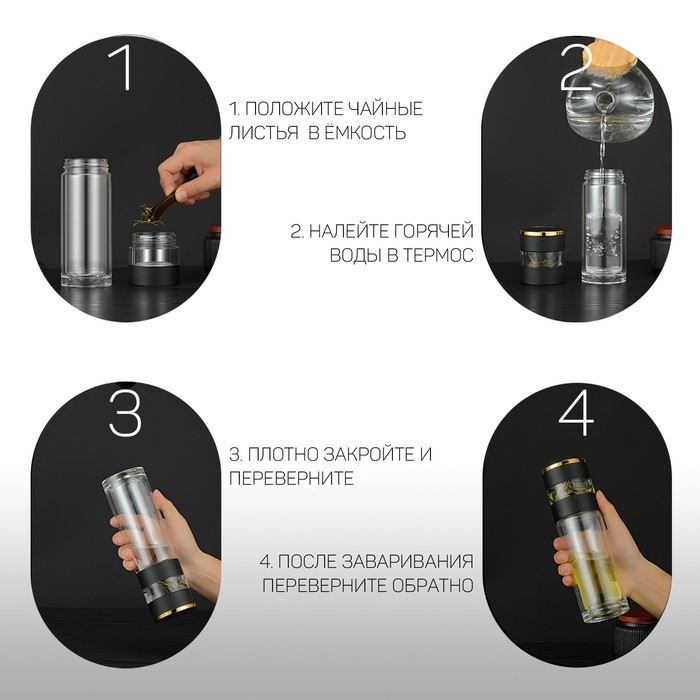 1

1. ПОЛОЖИТЕ ЧАЙНЫЕ ЛИСТЬЯ В ЁМКОСТЬ

2

2. НАЛЕЙТЕ ГОРЯЧЕЙ ВОДЫ В ТЕРМОС

3

3. ПЛОТНО ЗАКРОЙТЕ И ПЕРЕВЕРНИТЕ

4

4. ПОСЛЕ ЗАВАРИВАНИЯ ПЕРЕВЕРНИТЕ ОБРАТНО