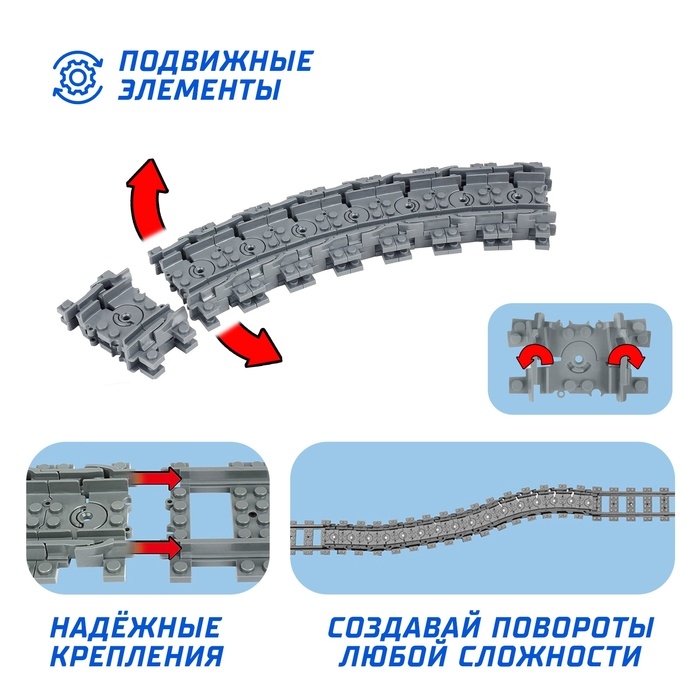 ПОДВИЖНЫЕ ЭЛЕМЕНТЫ

НАДЁЖНЫЕ КРЕПЛЕНИЯ

СОЗДАВАЙ ПОВОРОТЫ ЛЮБОЙ СЛОЖНОСТИ