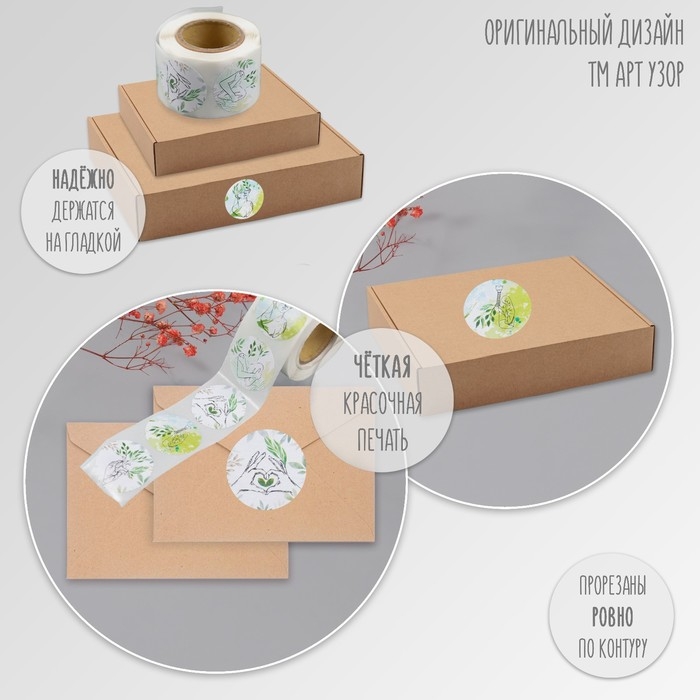 ОРИГИНАЛЬНЫЙ ДИЗАЙН
ТМ АРТ УЗОР

НАДЁЖНО
ДЕРЖАТСЯ
НА ГЛАДКОЙ

ЧЁТКАЯ
КРАСОЧНАЯ
ПЕЧАТЬ

ПРОРЕЗАНЫ
РОВНО
ПО КОНТУРУ