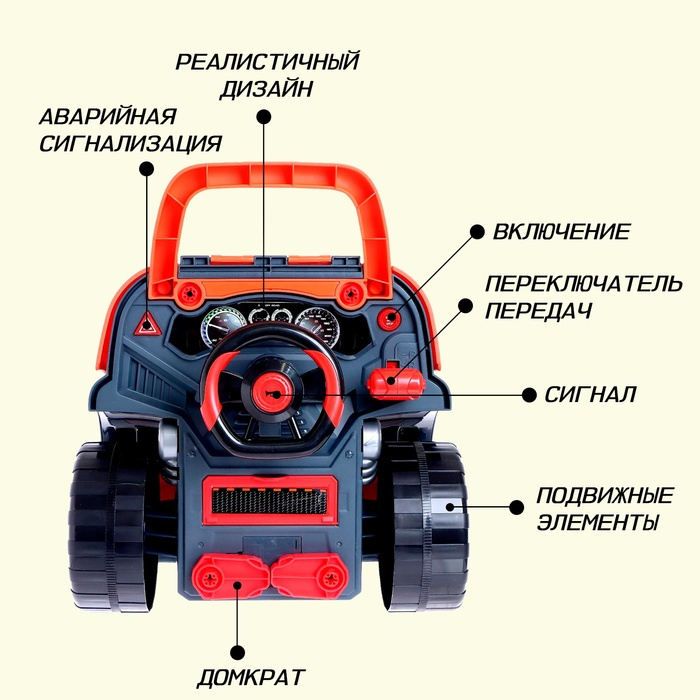 РЕАЛИСТИЧНЫЙ ДИЗАЙН

АВАРИЙНАЯ СИГНАЛИЗАЦИЯ

ВКЛЮЧЕНИЕ

ПЕРЕКЛЮЧАТЕЛЬ ПЕРЕДАЧ

СИГНАЛ

ПОДВИЖНЫЕ ЭЛЕМЕНТЫ

ДОМКРАТ