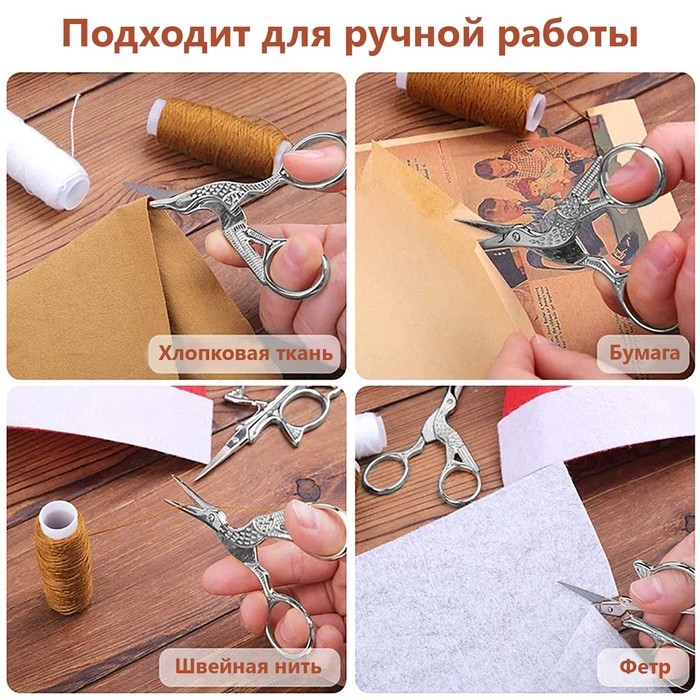 Подходит для ручной работы

Хлопковая ткань

Бумага

Швейная нить

Фетр