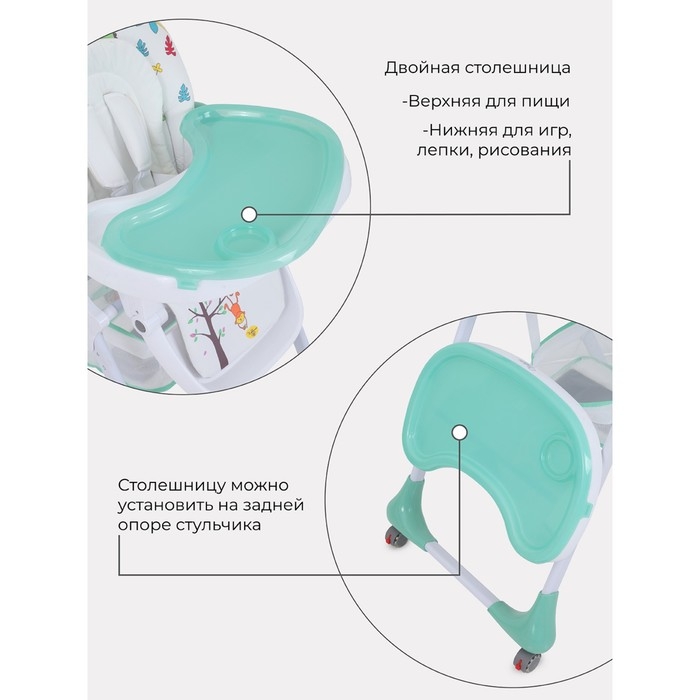 Двойная столешница

-Верхняя для пищи

-Нижняя для игр, лепки, рисования

Столешницу можно установить на задней опоре стульчика