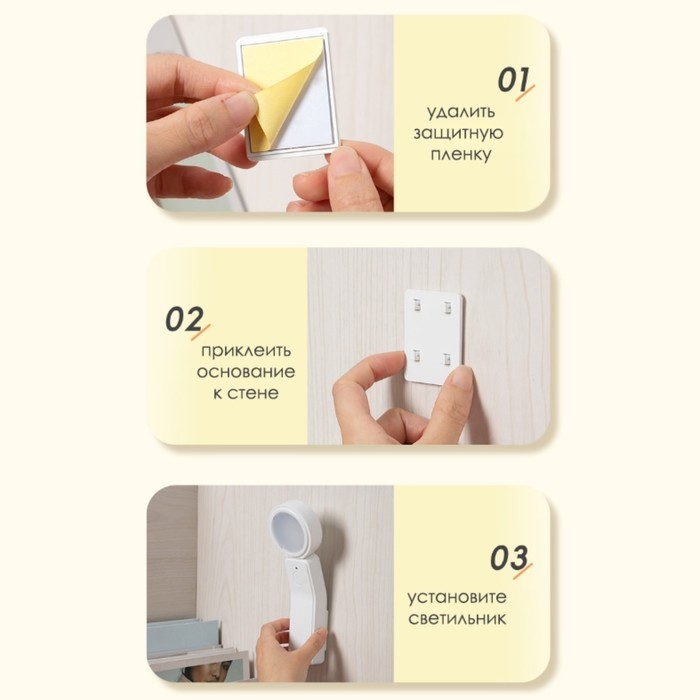 01

удалить защитную пленку

02

приклеить основание к стене

03

установите светильник