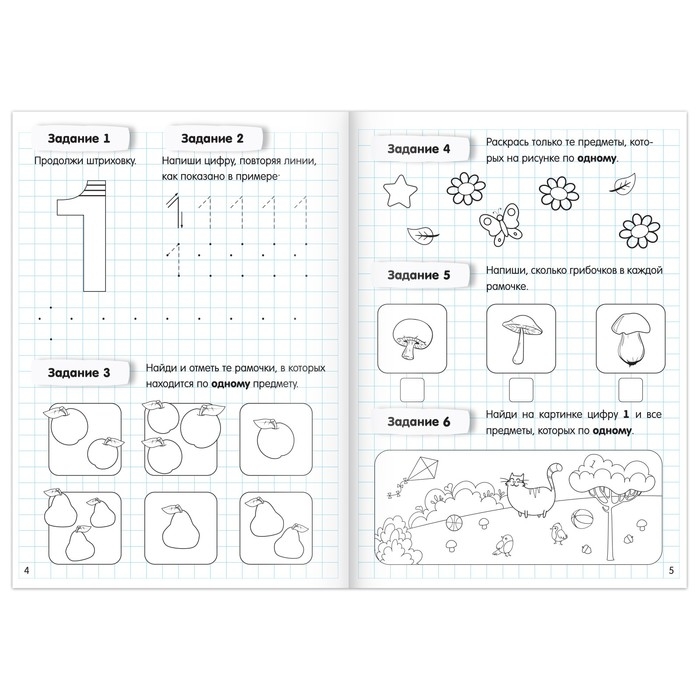 Задание 1

Продолжи штриховку.

1

Задание 2

Напиши цифру, повторяя линии, как показано в примере.

Задание 3

Найди и отметь те рамочки, в которых находится по **одному** предмету.

4

Задание 4

Раскрась только те предметы, которых на рисунке по **одному**.

Задание 5

Напиши, сколько грибочков в каждой рамочке.

Задание 6

Найди на картинке цифру **1** и все предметы, которых по **одному**.

1

5