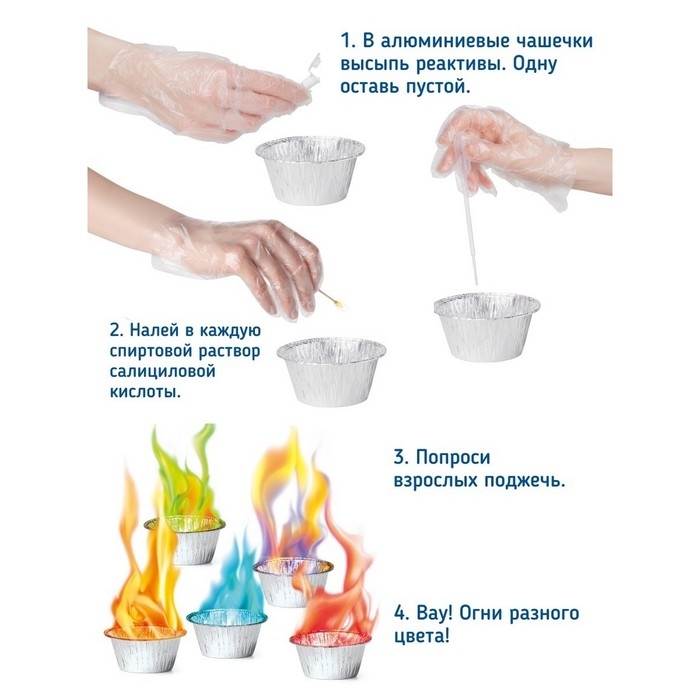 1. В алюминиевые чашечки высыпь реактивы. Одну оставь пустой.

2. Налей в каждую спиртовой раствор салициловой кислоты.

3. Попроси взрослых поджечь.

4. Вау! Огни разного цвета!