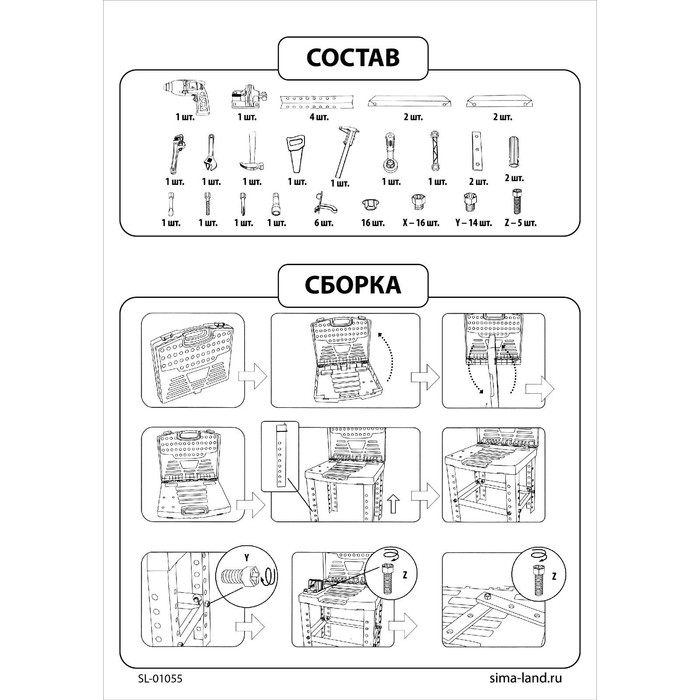 СОСТАВ

1 шт.
1 шт.
4 шт.
2 шт.
2 шт.

1 шт.
1 шт.
1 шт.
1 шт.
1 шт.
1 шт.
1 шт.
2 шт.
2 шт.

1 шт.
1 шт.
1 шт.
1 шт.
6 шт.
16 шт.
X – 16 шт.
Y – 14 шт.
Z – 5 шт.

СБОРКА

Y

Z

Z

SL-01055

sima-land.ru