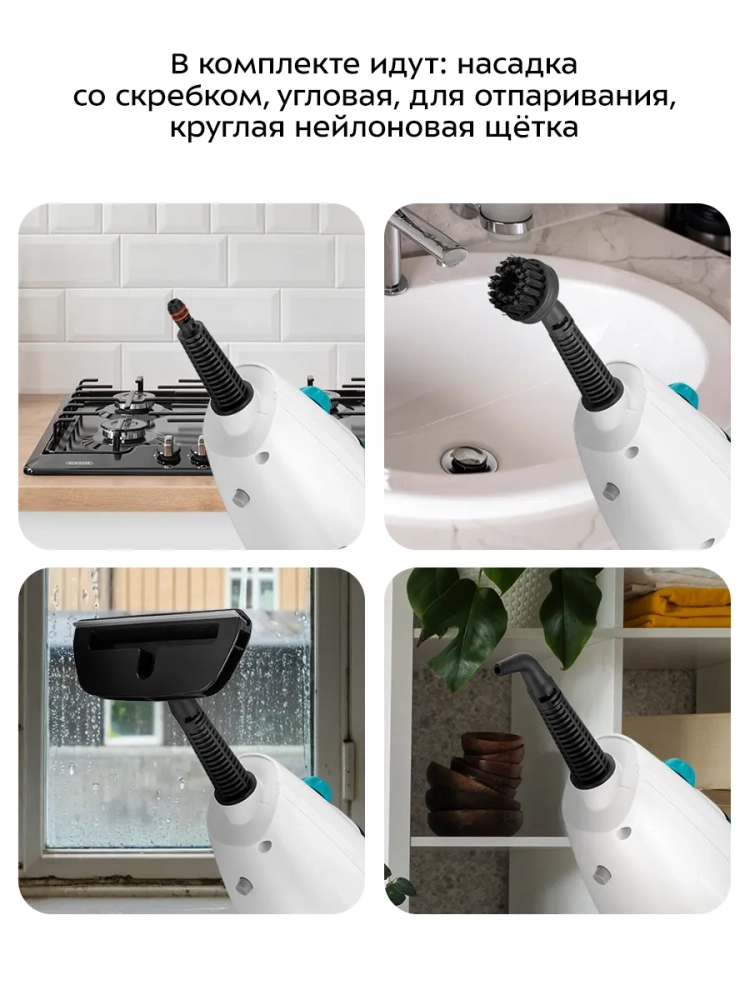 В комплекте идут: насадка со скребком, угловая, для отпаривания, круглая нейлоновая щётка