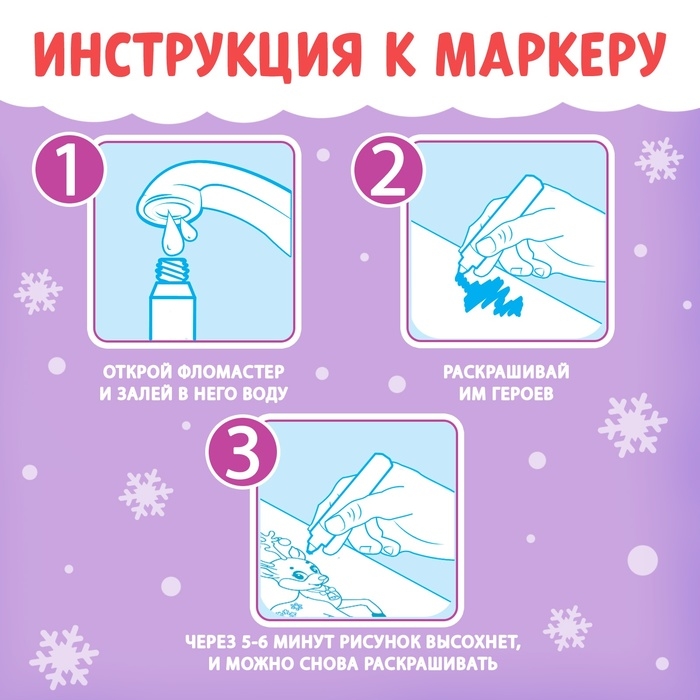 ИНСТРУКЦИЯ К МАРКЕРУ

1

ОТКРОЙ ФЛОМАСТЕР И ЗАЛЕЙ В НЕГО ВОДУ

2

РАСКРАШИВАЙ ИМ ГЕРОЕВ

3

ЧЕРЕЗ 5-6 МИНУТ РИСУНОК ВЫСОХНЕТ, И МОЖНО СНОВА РАСКРАШИВАТЬ