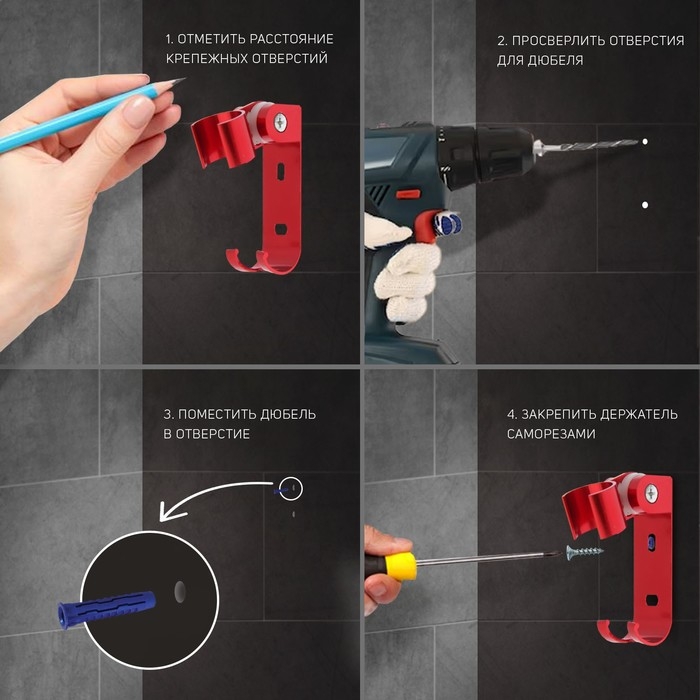 1. ОТМЕТИТЬ РАССТОЯНИЕ КРЕПЕЖНЫХ ОТВЕРСТИЙ

2. ПРОСВЕРЛИТЬ ОТВЕРСТИЯ ДЛЯ ДЮБЕЛЯ

3. ПОМЕСТИТЬ ДЮБЕЛЬ В ОТВЕРСТИЕ

4. ЗАКРЕПИТЬ ДЕРЖАТЕЛЬ САМОРЕЗАМИ