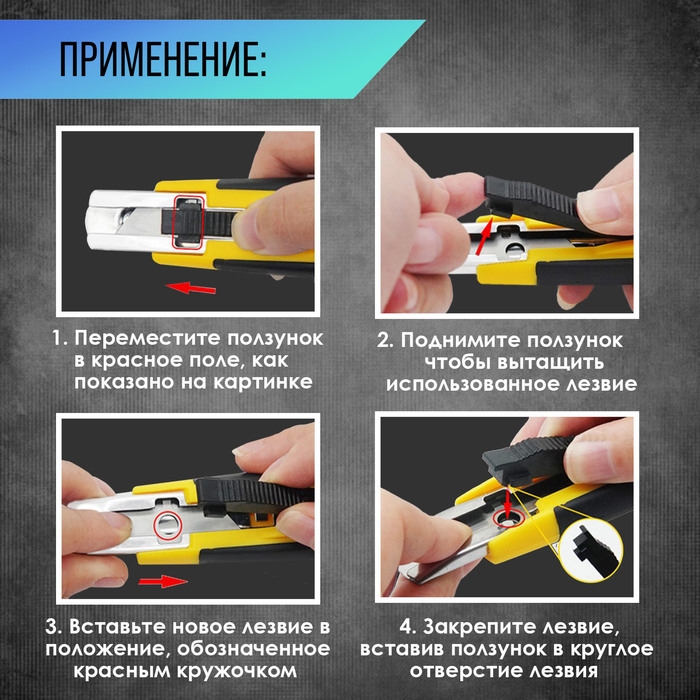 ПРИМЕНЕНИЕ:

1. Переместите ползунок в красное поле, как показано на картинке

2. Поднимите ползунок чтобы вытащить использованное лезвие

3. Вставьте новое лезвие в положение, обозначенное красным кружочком

4. Закрепите лезвие, вставив ползунок в круглое отверстие лезвия