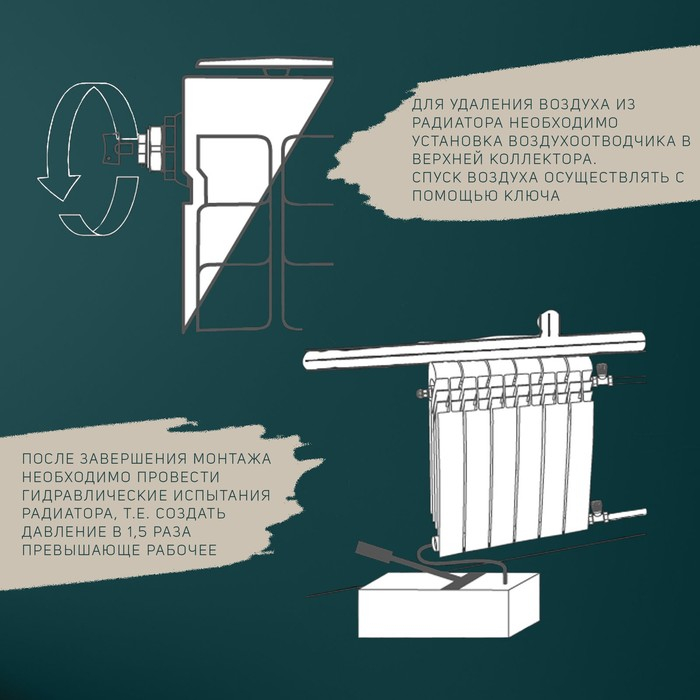 ДЛЯ УДАЛЕНИЯ ВОЗДУХА ИЗ РАДИАТОРА НЕОБХОДИМО УСТАНОВКА ВОЗДУХООТВОДЧИКА В ВЕРХНЕЙ КОЛЛЕКТОРА.
СПУСК ВОЗДУХА ОСУЩЕСТВЛЯТЬ С ПОМОЩЬЮ КЛЮЧА

ПОСЛЕ ЗАВЕРШЕНИЯ МОНТАЖА НЕОБХОДИМО ПРОВЕСТИ ГИДРАВЛИЧЕСКИЕ ИСПЫТАНИЯ РАДИАТОРА, Т.Е. СОЗДАТЬ ДАВЛЕНИЕ В 1,5 РАЗА ПРЕВЫШАЮЩЕ РАБОЧЕЕ