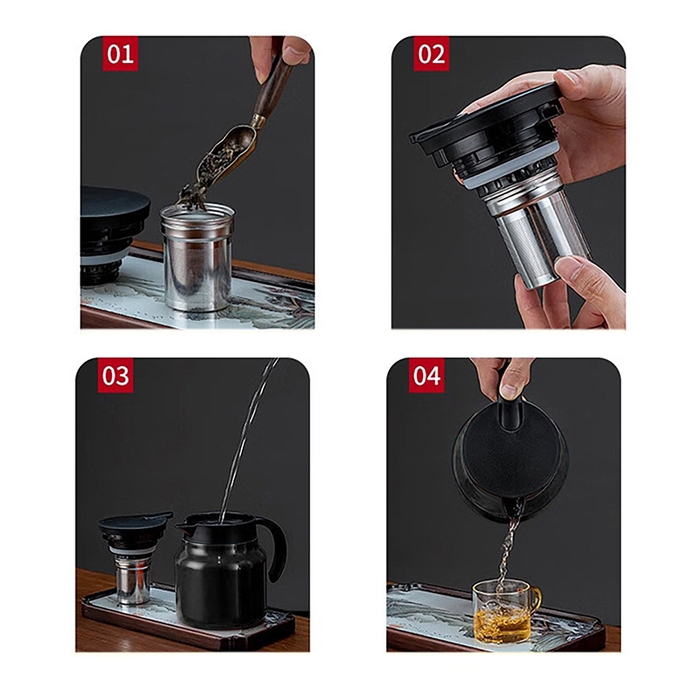 01

02

03

04