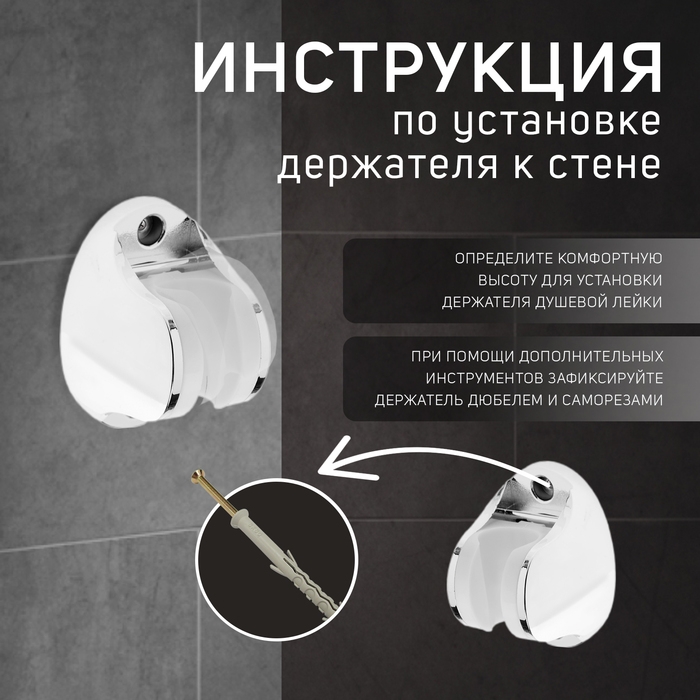 ИНСТРУКЦИЯ
по установке держателя к стене

ОПРЕДЕЛИТЕ КОМФОРТНУЮ ВЫСОТУ ДЛЯ УСТАНОВКИ ДЕРЖАТЕЛЯ ДУШЕВОЙ ЛЕЙКИ

ПРИ ПОМОЩИ ДОПОЛНИТЕЛЬНЫХ ИНСТРУМЕНТОВ ЗАФИКСИРУЙТЕ ДЕРЖАТЕЛЬ ДЮБЕЛЕМ И САМОРЕЗАМИ