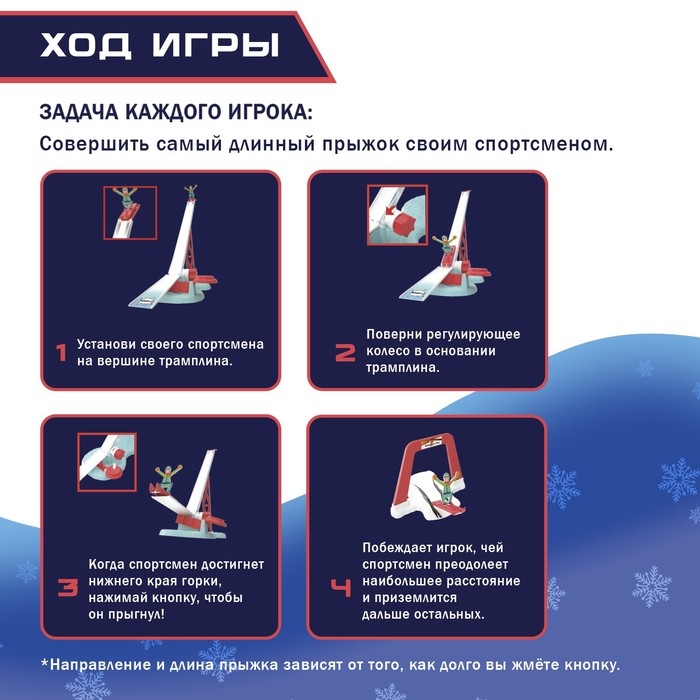 ХОД ИГРЫ

ЗАДАЧА КАЖДОГО ИГРОКА:
Совершить самый длинный прыжок своим спортсменом.

1 Установи своего спортсмена на вершине трамплина.

2 Поверни регулирующее колесо в основании трамплина.

3 Когда спортсмен достигнет нижнего края горки, нажимай кнопку, чтобы он прыгнул!

4 Побеждает игрок, чей спортсмен преодолеет наибольшее расстояние и приземлится дальше остальных.

*Направление и длина прыжка зависят от того, как долго вы жмёте кнопку.