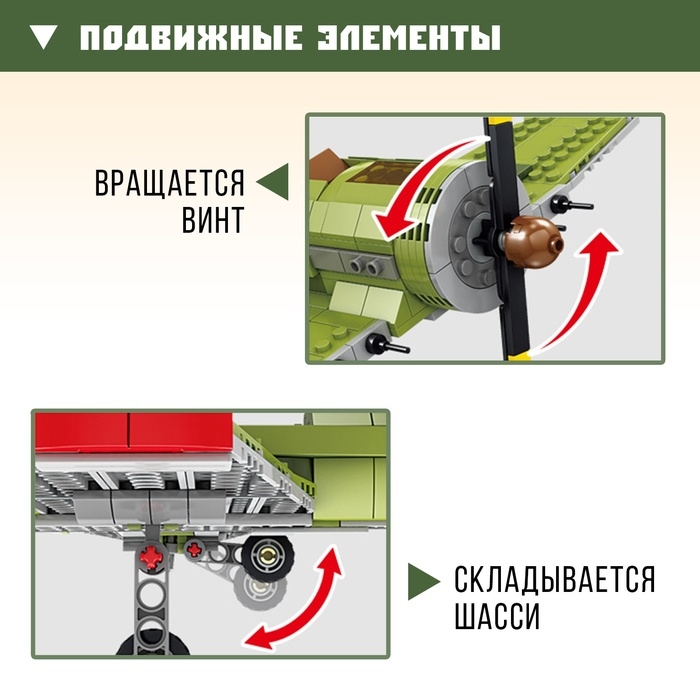 ПОДВИЖНЫЕ ЭЛЕМЕНТЫ

ВРАЩАЕТСЯ ВИНТ

СКЛАДЫВАЕТСЯ ШАССИ