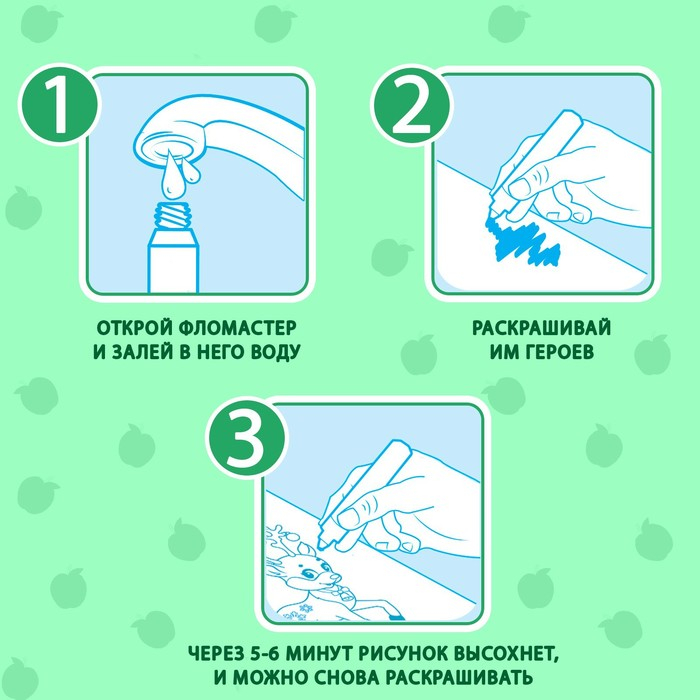 1

ОТКРОЙ ФЛОМАСТЕР И ЗАЛЕЙ В НЕГО ВОДУ

2

РАСКРАШИВАЙ ИМ ГЕРОЕВ

3

ЧЕРЕЗ 5-6 МИНУТ РИСУНОК ВЫСОХНЕТ, И МОЖНО СНОВА РАСКРАШИВАТЬ