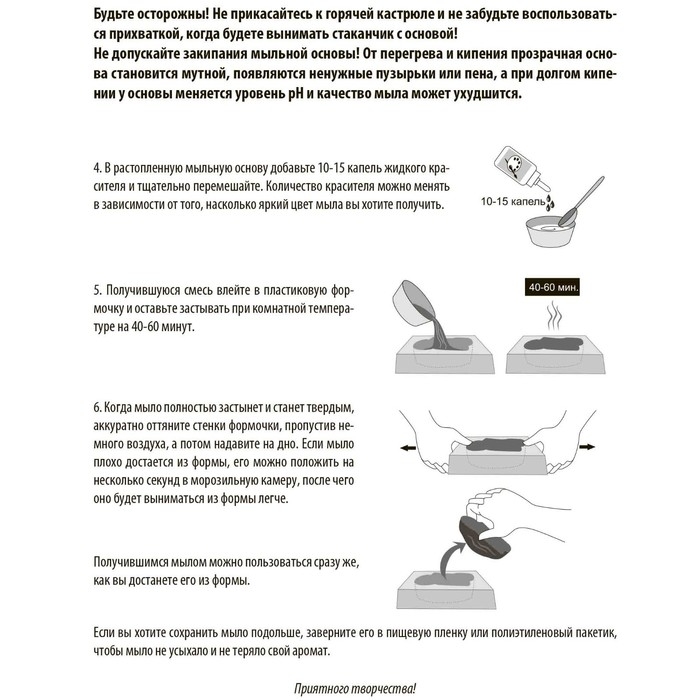 Будьте осторожны! Не прикасайтесь к горячей кастрюле и не забудьте воспользоваться прихваткой, когда будете вынимать стаканчик с основой!
Не допускайте закипания мыльной основы! От перегрева и кипения прозрачная основа становится мутной, появляются ненужные пузырьки или пена, а при долгом кипении у основы меняется уровень pH и качество мыла может ухудшится.

4. В растопленную мыльную основу добавьте 10-15 капель жидкого красителя и тщательно перемешайте. Количество красителя можно менять в зависимости от того, насколько яркий цвет мыла вы хотите получить.

10-15 капель

5. Получившуюся смесь влейте в пластиковую формочку и оставьте застывать при комнатной температуре на 40-60 минут.

40-60 мин.

6. Когда мыло полностью застынет и станет твердым, аккуратно оттяните стенки формочки, пропустив немного воздуха, а потом надавите на дно. Если мыло плохо достается из формы, его можно положить на несколько секунд в морозильную камеру, после чего оно будет выниматься из формы легче.

Получившимся мылом можно пользоваться сразу же, как вы достанете его из формы.

Если вы хотите сохранить мыло подольше, заверните его в пищевую пленку или полиэтиленовый пакетик, чтобы мыло не усыхало и не теряло свой аромат.

Приятного творчества!