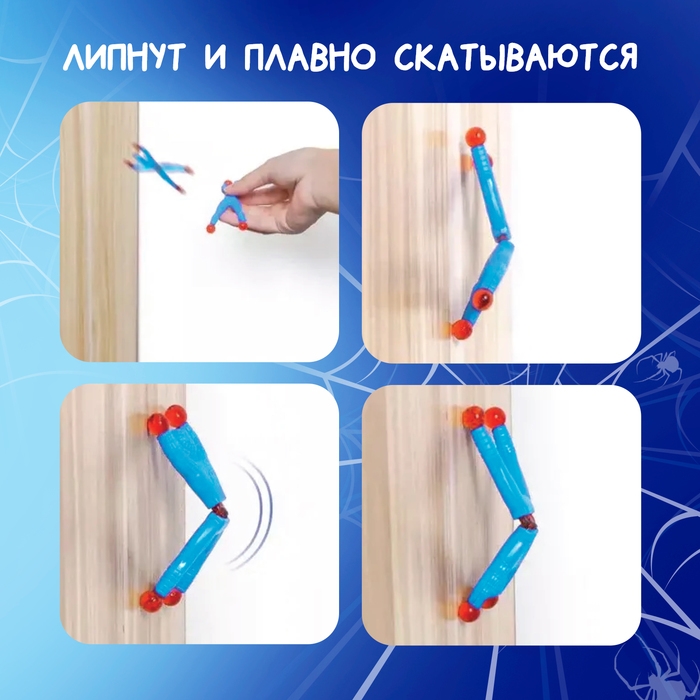 ЛИПНУТ И ПЛАВНО СКАТЫВАЮТСЯ