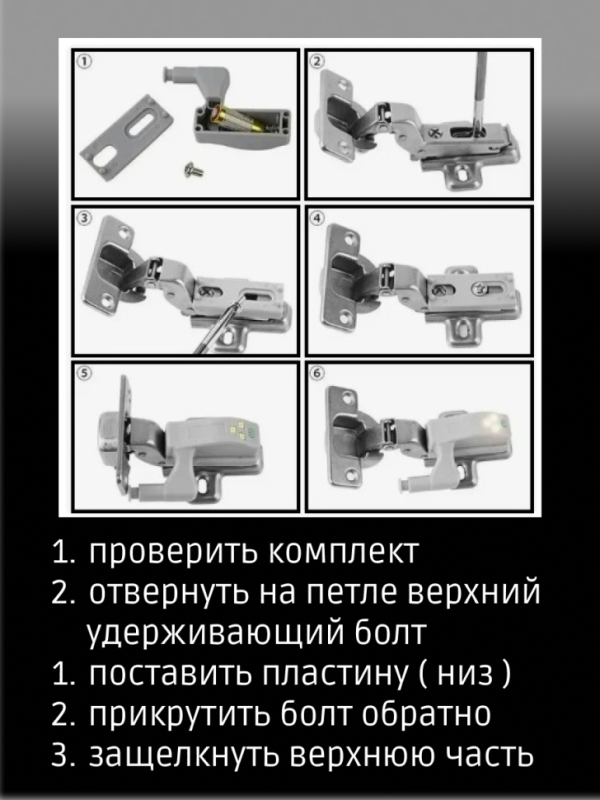 ①

②

③

④

⑤

⑥

1. проверить комплект
2. отвернуть на петле верхний удерживающий болт
1. поставить пластину ( низ )
2. прикрутить болт обратно
3. защелкнуть верхнюю часть