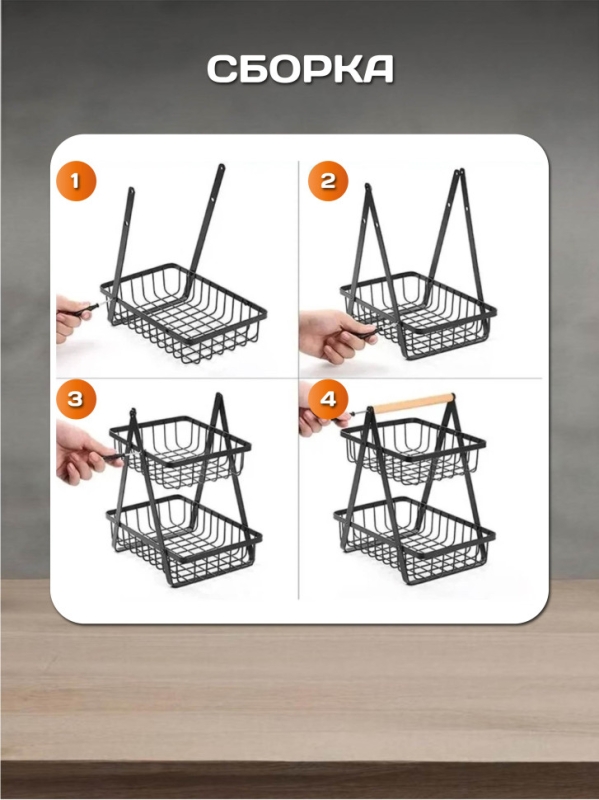 СБОРКА

1

2

3

4