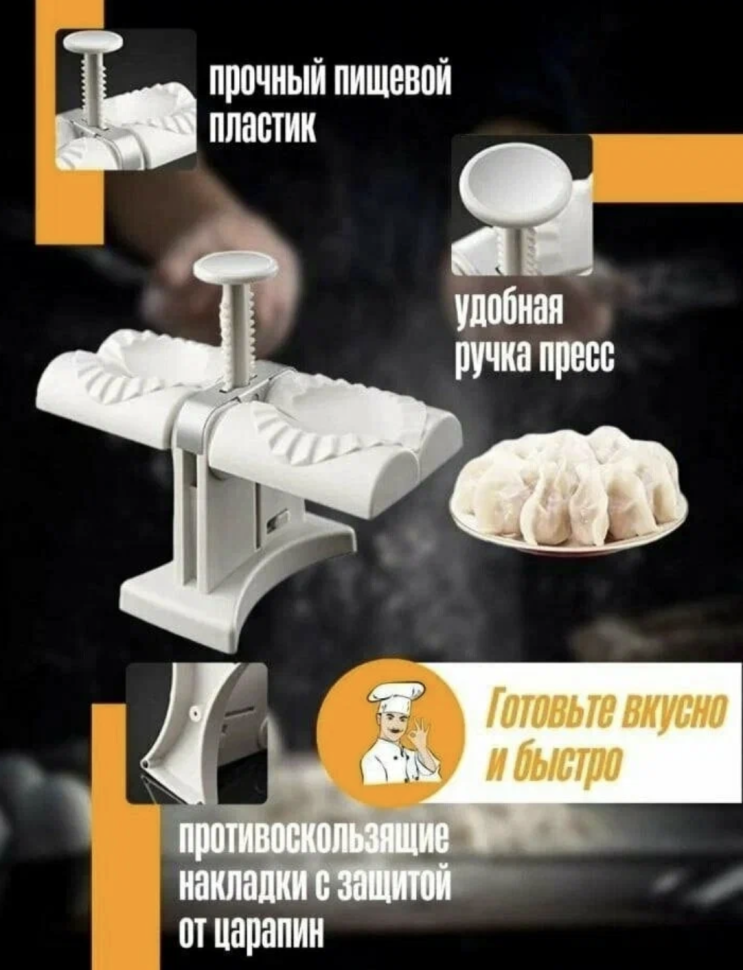 прочный пищевой пластик

удобная ручка пресс

Готовьте вкусно и быстро

противоскользящие накладки с защитой от царапин